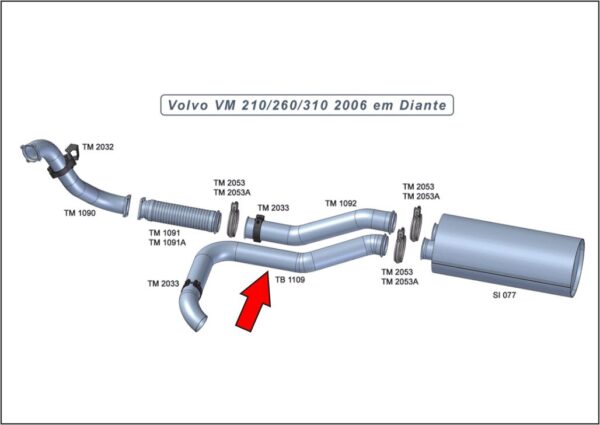 Volvo VM 210/260/310 2006 em Diante

TM 2032

TM 1090

TM 1091
TM 1091A

TM 2053
TM 2053A

TM 2033

TM 1092

TM 2053
TM 2053A

TM 2033

TB 1109

TM 2053
TM 2053A

SI 077