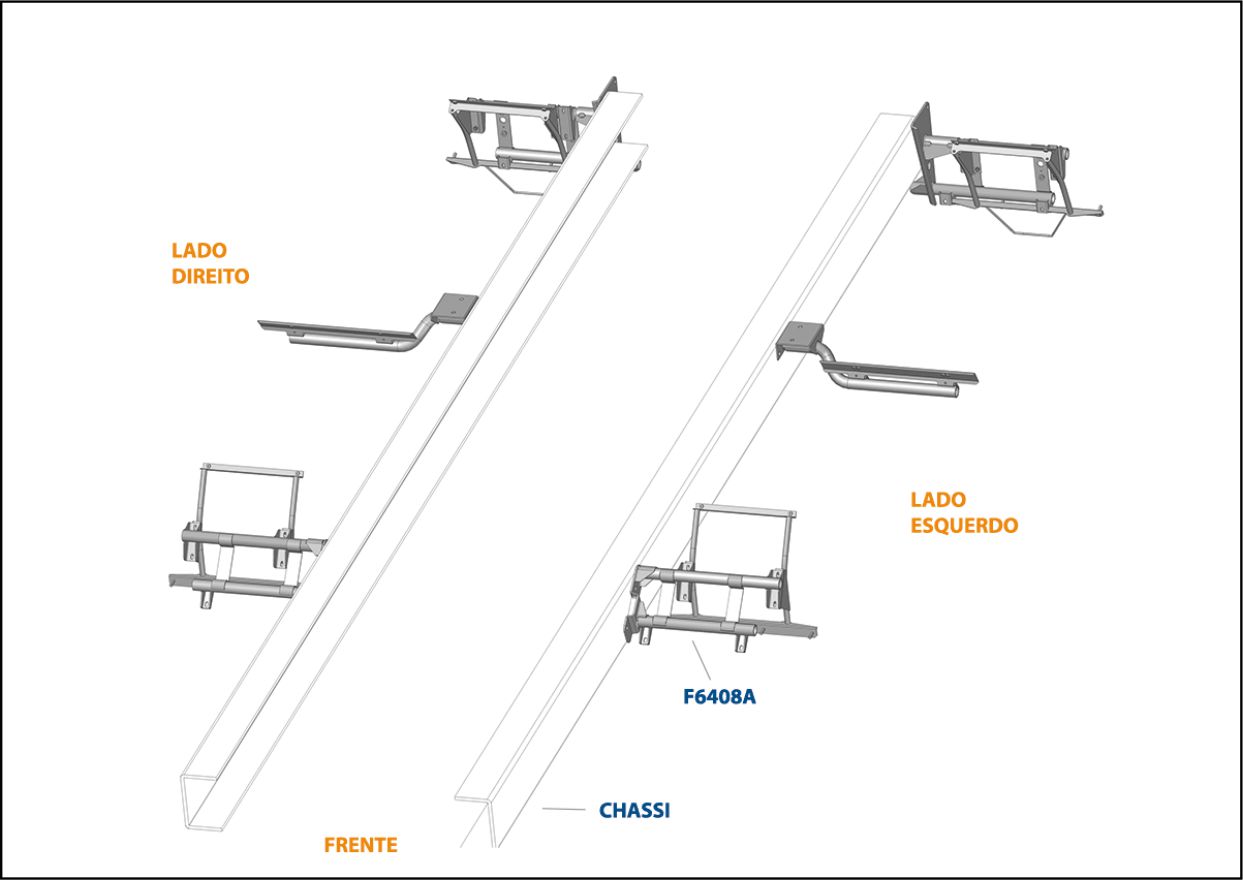 LADO DIREITO

LADO ESQUERDO

F6408A

CHASSI

FRENTE