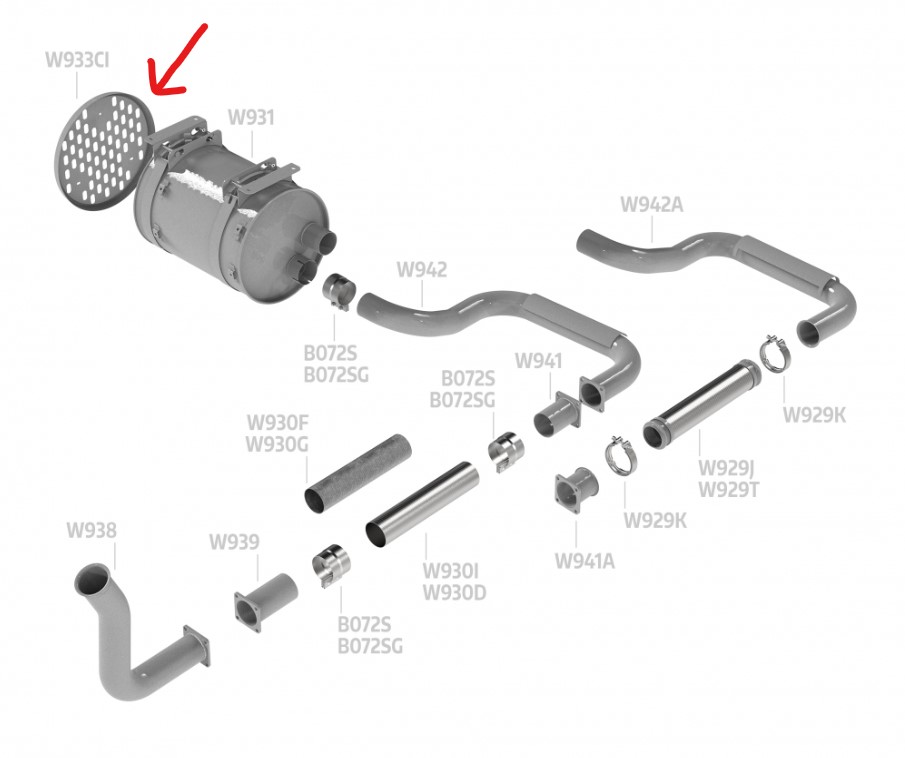 W933CI

W931

W942A

W942

B072S
B072SG

B072S
B072SG

W941

W930F
W930G

W929K

W929J
W929T

W929K

W941A

W938

W939

W930I
W930D

B072S
B072SG