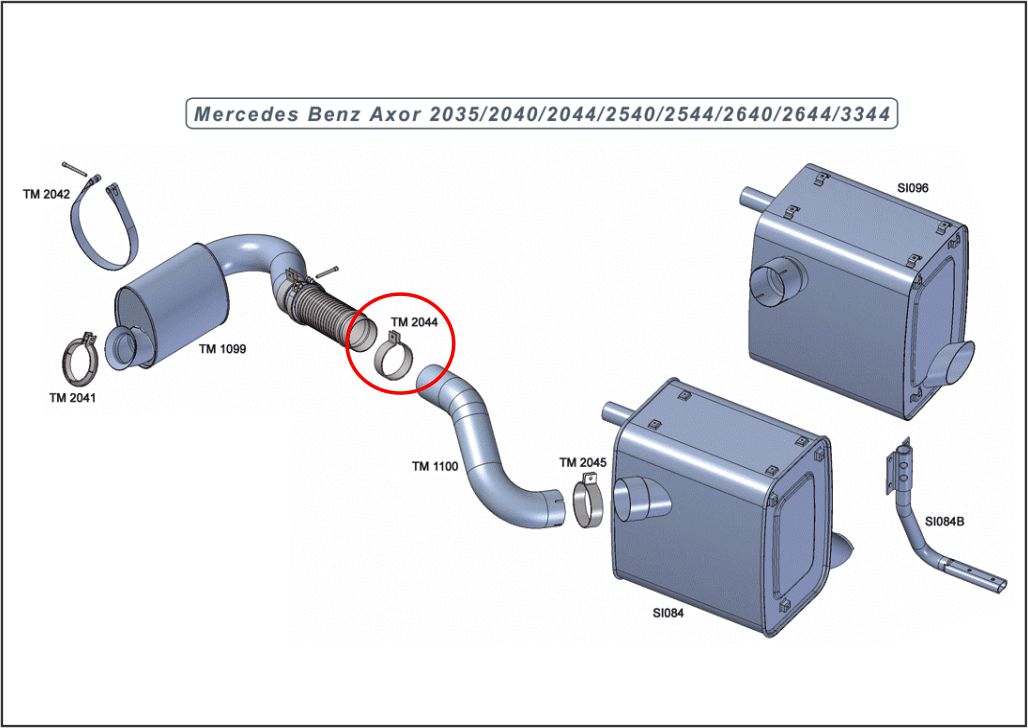 Mercedes Benz Axor 2035/2040/2044/2540/2544/2640/2644/3344

TM 2042

SI096

TM 2044

TM 1099

TM 2041

TM 1100

TM 2045

SI084B

SI084