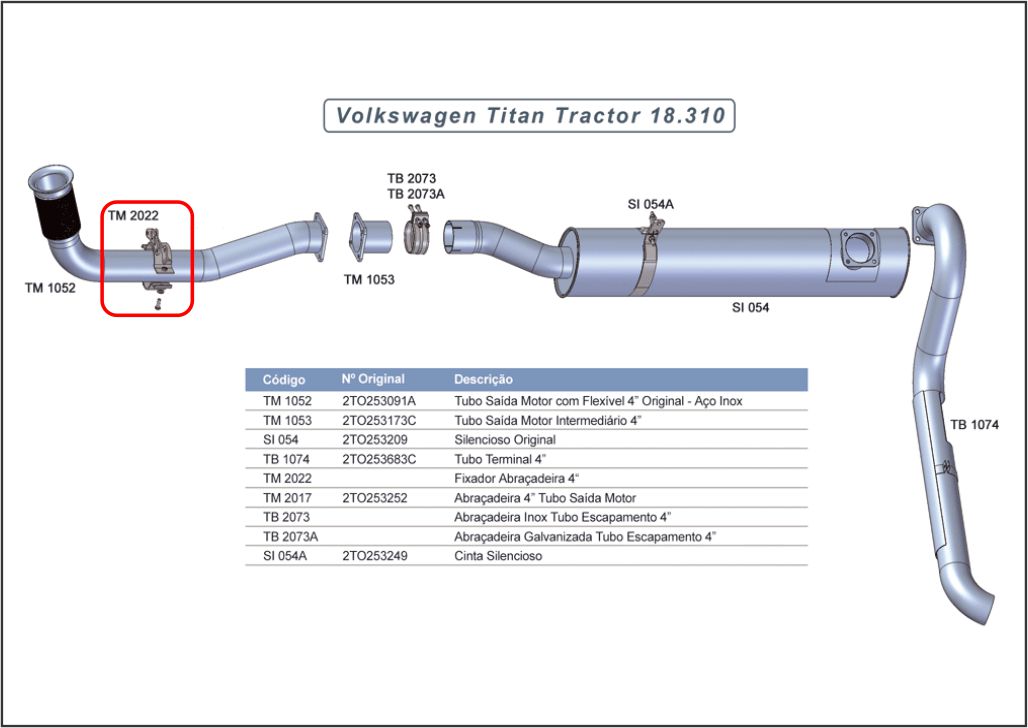 Volkswagen Titan Tractor 18.310

TM 2022

TM 1052

TB 2073
TB 2073A

TM 1053

SI 054A

SI 054

TB 1074

| Código | Nº Original | Descrição |
|---|---|---|
| TM 1052 | 2TO253091A | Tubo Saída Motor com Flexível 4" Original - Aço Inox |
| TM 1053 | 2TO253173C | Tubo Saída Motor Intermediário 4" |
| SI 054 | 2TO253209 | Silencioso Original |
| TB 1074 | 2TO253683C | Tubo Terminal 4" |
| TM 2022 | | Fixador Abraçadeira 4" |
| TM 2017 | 2TO253252 | Abraçadeira 4" Tubo Saída Motor |
| TB 2073 | | Abraçadeira Inox Tubo Escapamento 4" |
| TB 2073A | | Abraçadeira Galvanizada Tubo Escapamento 4" |
| SI 054A | 2TO253249 | Cinta Silencioso |