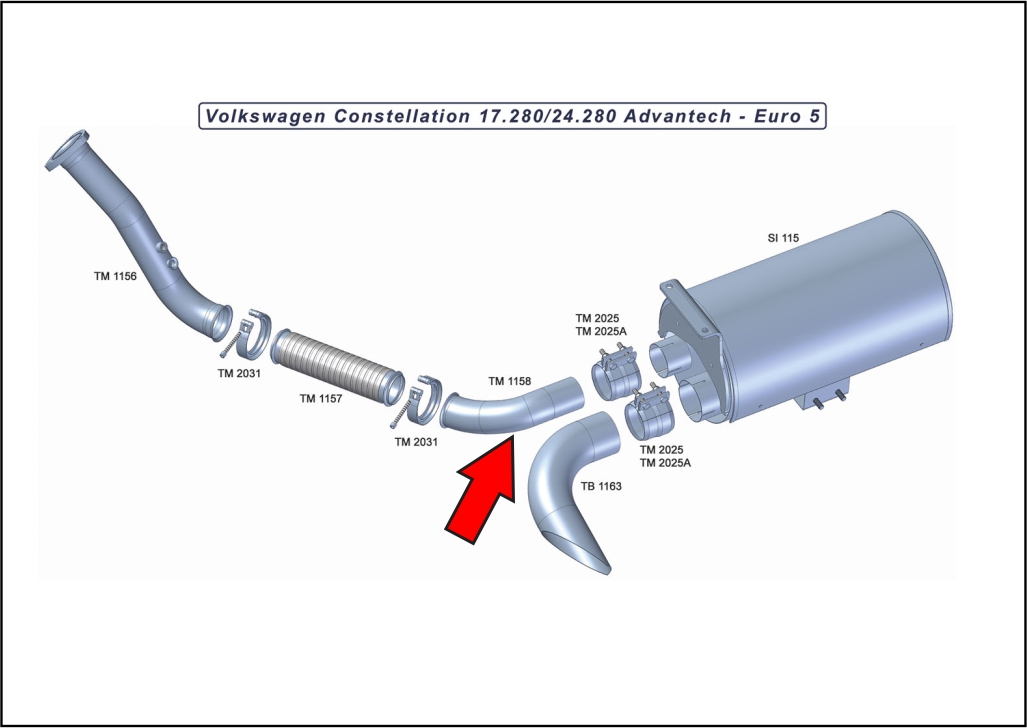 Volkswagen Constellation 17.280/24.280 Advantech - Euro 5

TM 1156

TM 2031

TM 1157

TM 2031

TM 1158

TM 2025
TM 2025A

SI 115

TM 2025
TM 2025A

TB 1163