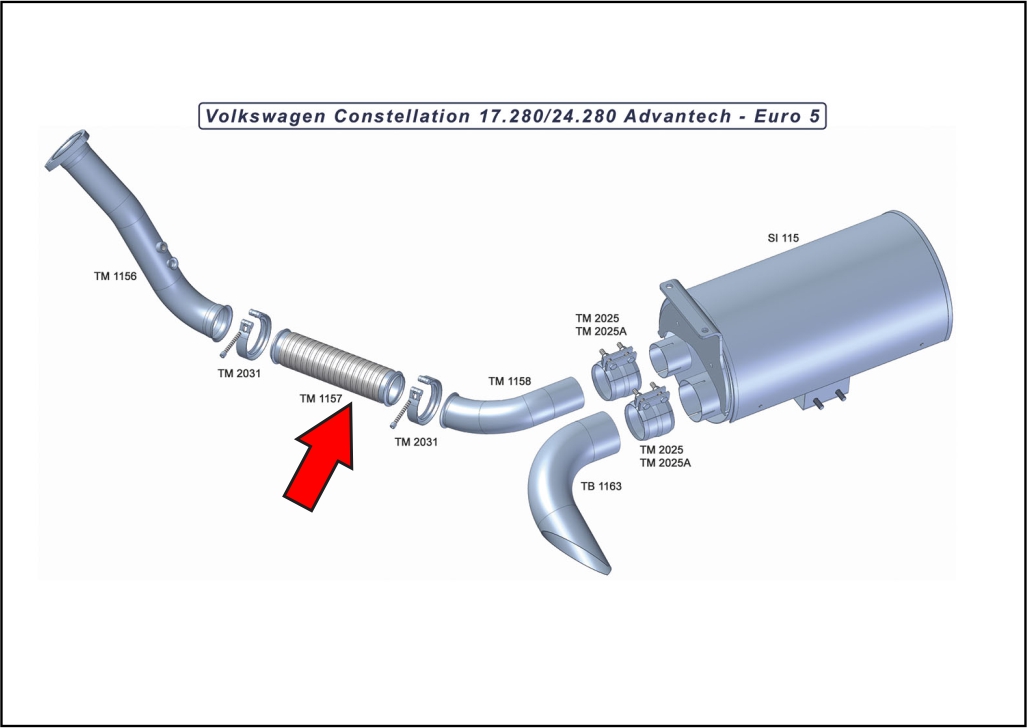 Volkswagen Constellation 17.280/24.280 Advantech - Euro 5

SI 115

TM 1156

TM 2025
TM 2025A

TM 2031

TM 1158

TM 1157

TM 2031

TM 2025
TM 2025A

TB 1163