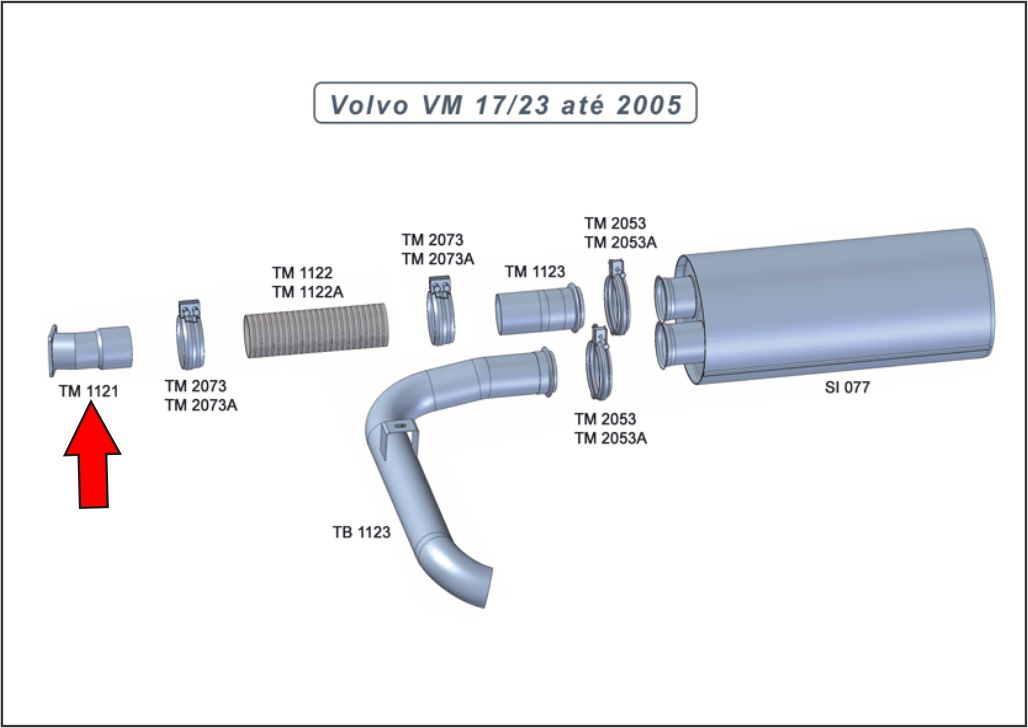 Volvo VM 17/23 até 2005

TM 1121

TM 2073
TM 2073A

TM 1122
TM 1122A

TM 2073
TM 2073A

TM 1123

TM 2053
TM 2053A

TM 2053
TM 2053A

SI 077

TB 1123