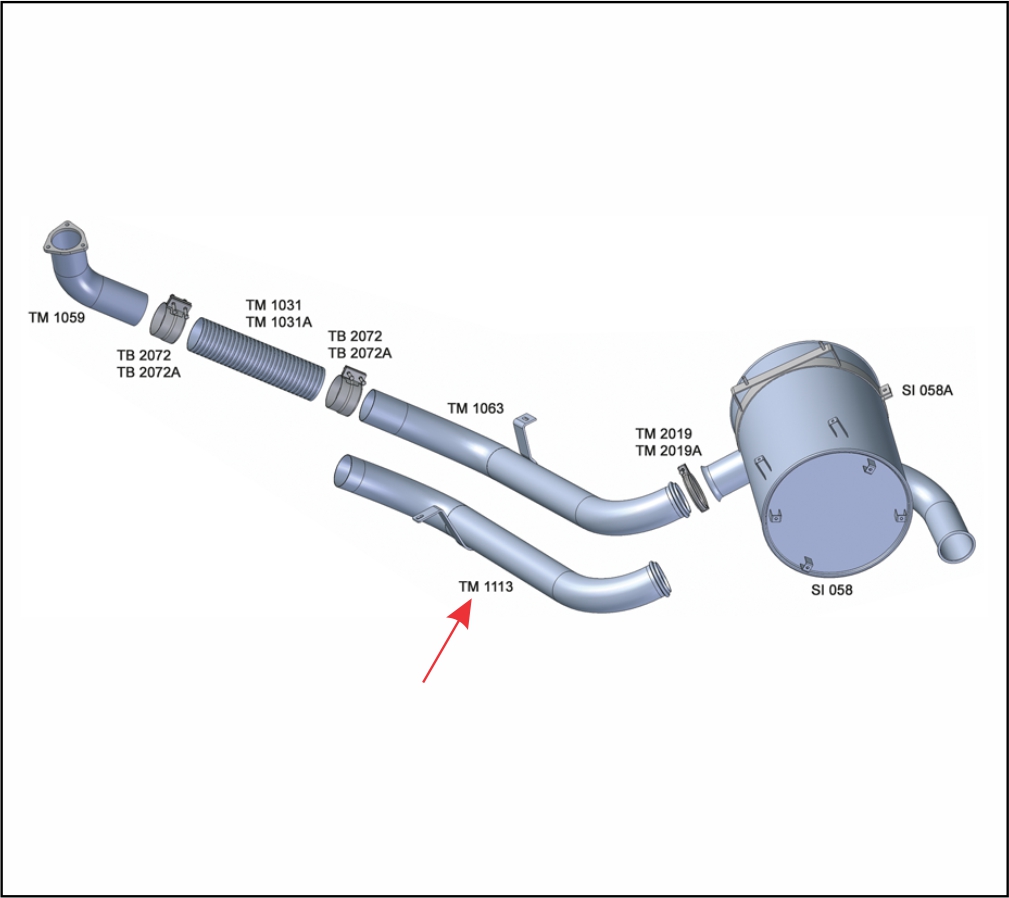 TM 1059

TB 2072
TB 2072A

TM 1031
TM 1031A

TB 2072
TB 2072A

TM 1063

TM 2019
TM 2019A

SI 058A

TM 1113

SI 058