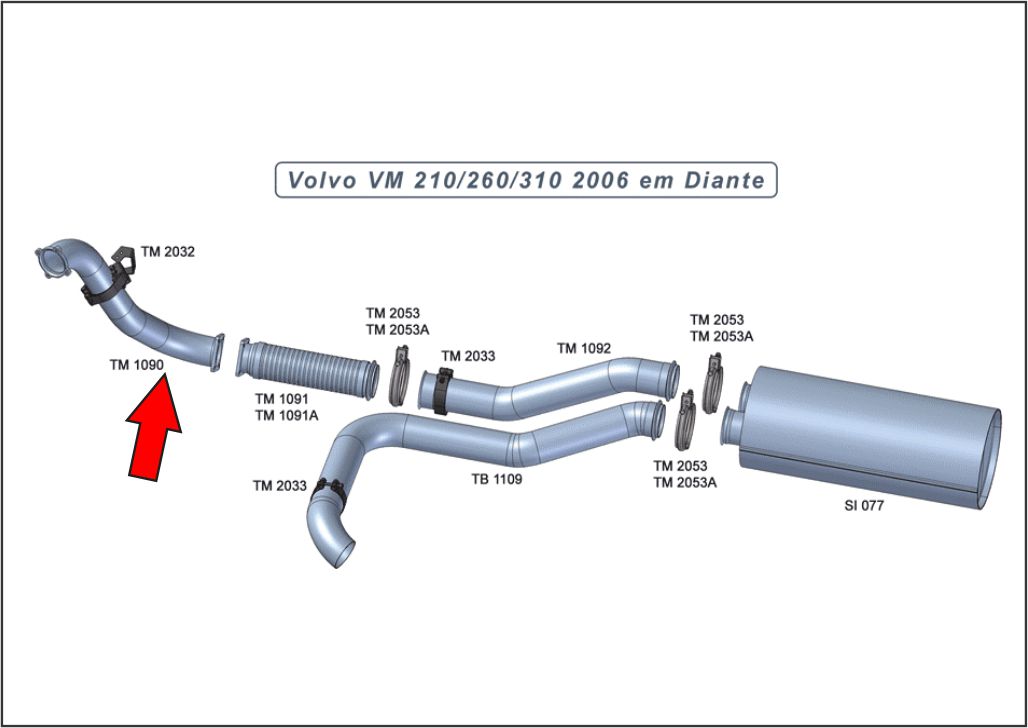 Volvo VM 210/260/310 2006 em Diante

TM 2032

TM 1090

TM 1091
TM 1091A

TM 2053
TM 2053A

TM 2033

TM 1092

TM 2053
TM 2053A

TM 2033

TB 1109

TM 2053
TM 2053A

SI 077