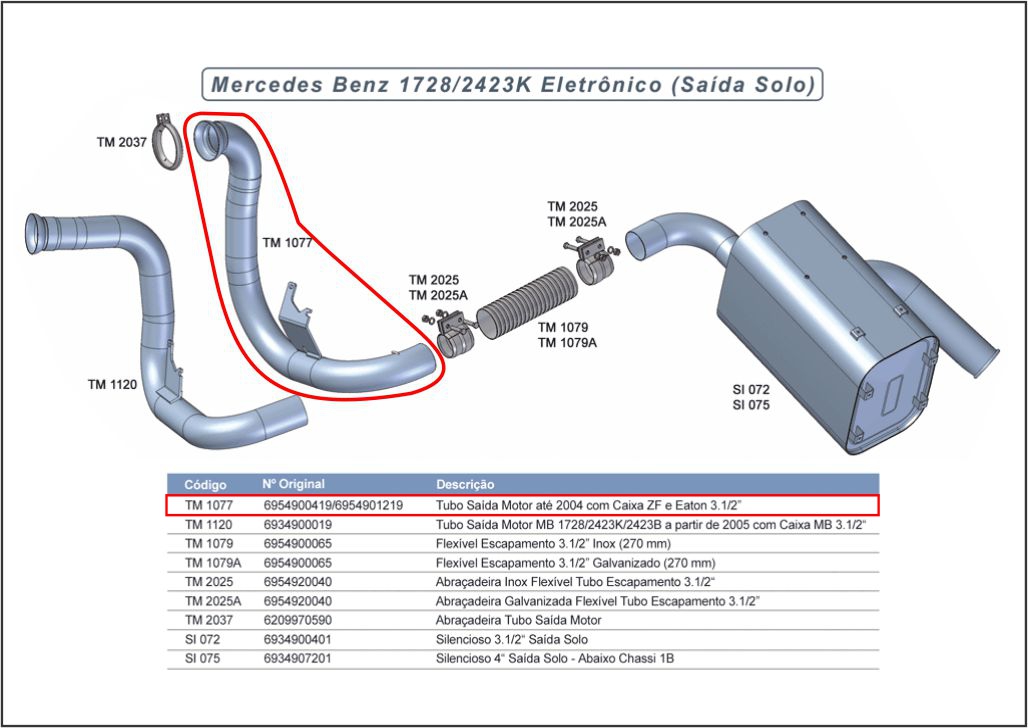 Mercedes Benz 1728/2423K Eletrônico (Saída Solo)

TM 2037

TM 1077

TM 1120

TM 2025
TM 2025A

TM 2025
TM 2025A

TM 1079
TM 1079A

SI 072
SI 075

| Código | Nº Original | Descrição |
|---|---|---|
| TM 1077 | 6954900419/6954901219 | Tubo Saída Motor até 2004 com Caixa ZF e Eaton 3.1/2" |
| TM 1120 | 6934900019 | Tubo Saída Motor MB 1728/2423K/2423B a partir de 2005 com Caixa MB 3.1/2" |
| TM 1079 | 6954900065 | Flexível Escapamento 3.1/2" Inox (270 mm) |
| TM 1079A | 6954900065 | Flexível Escapamento 3.1/2" Galvanizado (270 mm) |
| TM 2025 | 6954920040 | Abraçadeira Inox Flexível Tubo Escapamento 3.1/2" |
| TM 2025A | 6954920040 | Abraçadeira Galvanizada Flexível Tubo Escapamento 3.1/2" |
| TM 2037 | 6209970590 | Abraçadeira Tubo Saída Motor |
| SI 072 | 6934900401 | Silencioso 3.1/2" Saída Solo |
| SI 075 | 6934907201 | Silencioso 4" Saída Solo - Abaixo Chassi 1B |