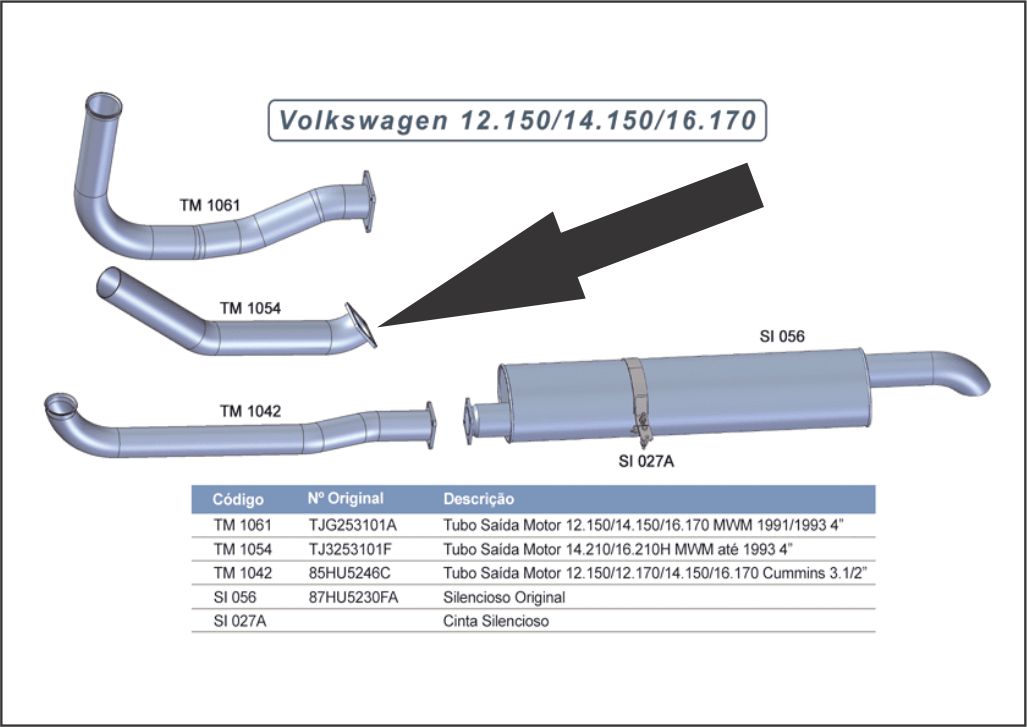 Volkswagen 12.150/14.150/16.170

TM 1061

TM 1054

SI 056

TM 1042

SI 027A

| Código | Nº Original | Descrição |
|---|---|---|
| TM 1061 | TJG253101A | Tubo Saída Motor 12.150/14.150/16.170 MWM 1991/1993 4" |
| TM 1054 | TJ3253101F | Tubo Saída Motor 14.210/16.210H MWM até 1993 4" |
| TM 1042 | 85HU5246C | Tubo Saída Motor 12.150/12.170/14.150/16.170 Cummins 3.1/2" |
| SI 056 | 87HU5230FA | Silencioso Original |
| SI 027A | | Cinta Silencioso |