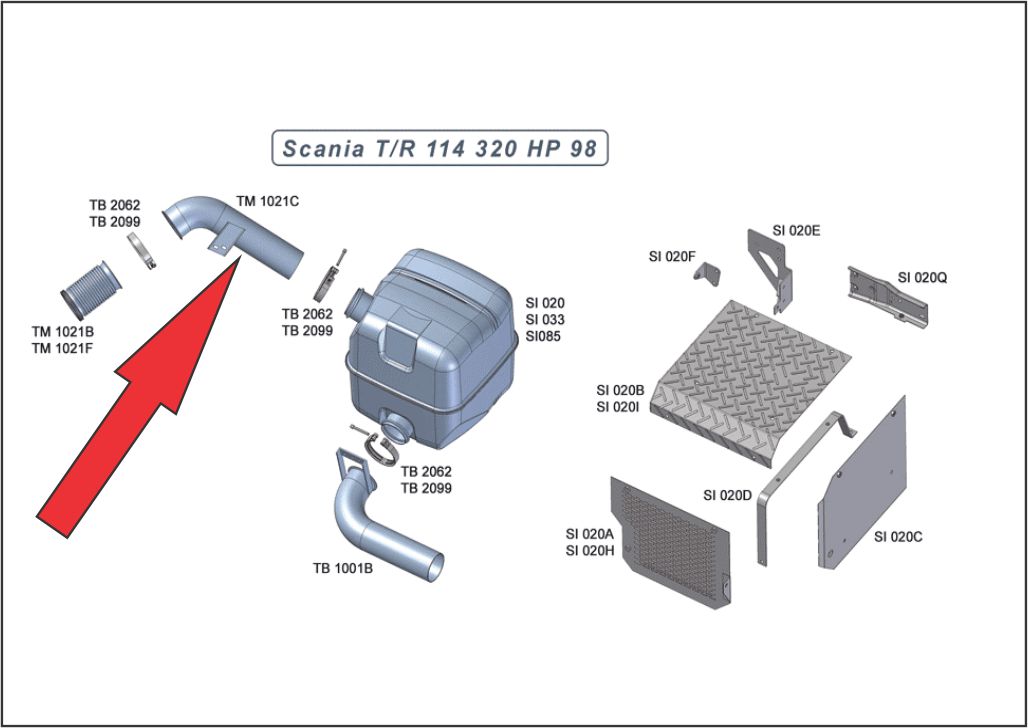 Scania T/R 114 320 HP 98

TB 2062
TB 2099

TM 1021C

TM 1021B
TM 1021F

TB 2062
TB 2099

SI 020
SI 033
SI085

TB 2062
TB 2099

TB 1001B

SI 020F

SI 020E

SI 020Q

SI 020B
SI 020I

SI 020D

SI 020A
SI 020H

SI 020C