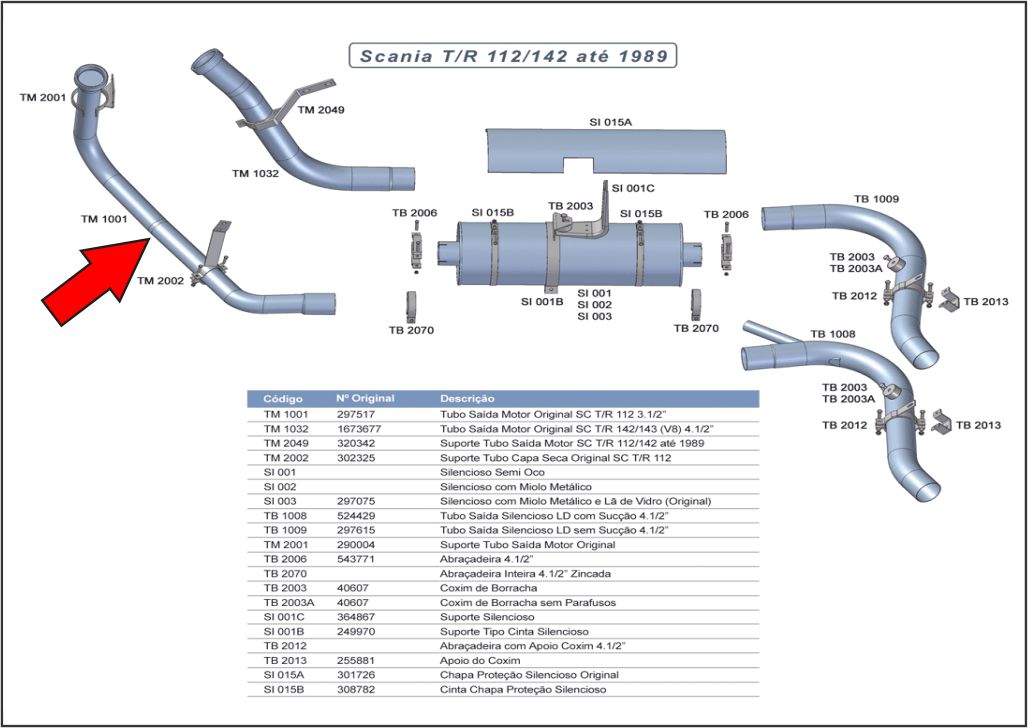 Scania T/R 112/142 até 1989

TM 2001

TM 2049

TM 1032

TM 1001

TM 2002

SI 015A

SI 001C

TB 2006 SI 015B TB 2003 SI 015B TB 2006

SI 001B SI 001 SI 002 SI 003

TB 2070 TB 2070

TB 1009

TB 2003
TB 2003A

TB 2012 TB 2013

TB 1008

TB 2003
TB 2003A

TB 2012 TB 2013

| Código | Nº Original | Descrição |
|---|---|---|
| TM 1001 | 297517 | Tubo Saída Motor Original SC T/R 112 3.1/2" |
| TM 1032 | 1673677 | Tubo Saída Motor Original SC T/R 142/143 (V8) 4.1/2" |
| TM 2049 | 320342 | Suporte Tubo Saída Motor SC T/R 112/142 até 1989 |
| TM 2002 | 302325 | Suporte Tubo Capa Seca Original SC T/R 112 |
| SI 001 | | Silencioso Semi Oco |
| SI 002 | | Silencioso com Miolo Metálico |
| SI 003 | 297075 | Silencioso com Miolo Metálico e Lã de Vidro (Original) |
| TB 1008 | 524429 | Tubo Saída Silencioso LD com Sucção 4.1/2" |
| TB 1009 | 297615 | Tubo Saída Silencioso LD sem Sucção 4.1/2" |
| TM 2001 | 290004 | Suporte Tubo Saída Motor Original |
| TB 2006 | 543771 | Abraçadeira 4.1/2" |
| TB 2070 | | Abraçadeira Inteira 4.1/2" Zincada |
| TB 2003 | 40607 | Coxim de Borracha |
| TB 2003A | 40607 | Coxim de Borracha sem Parafusos |
| SI 001C | 364867 | Suporte Silencioso |
| SI 001B | 249970 | Suporte Tipo Cinta Silencioso |
| TB 2012 | | Abraçadeira com Apoio Coxim 4.1/2" |
| TB 2013 | 255881 | Apoio do Coxim |
| SI 015A | 301726 | Chapa Proteção Silencioso Original |
| SI 015B | 308782 | Cinta Chapa Proteção Silencioso |