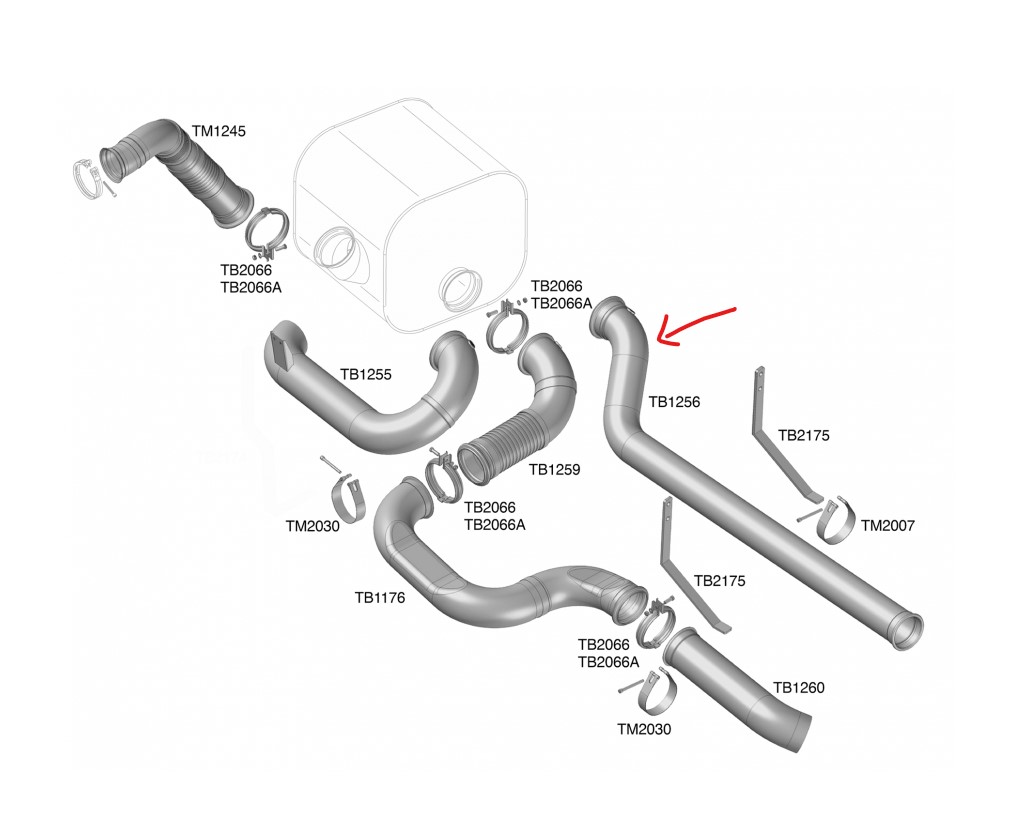 TM1245

TB2066
TB2066A

TB2066
TB2066A

TB1255

TB1256

TB2175

TB1259

TM2030

TB2066
TB2066A

TM2007

TB1176

TB2175

TB2066
TB2066A

TB1260

TM2030