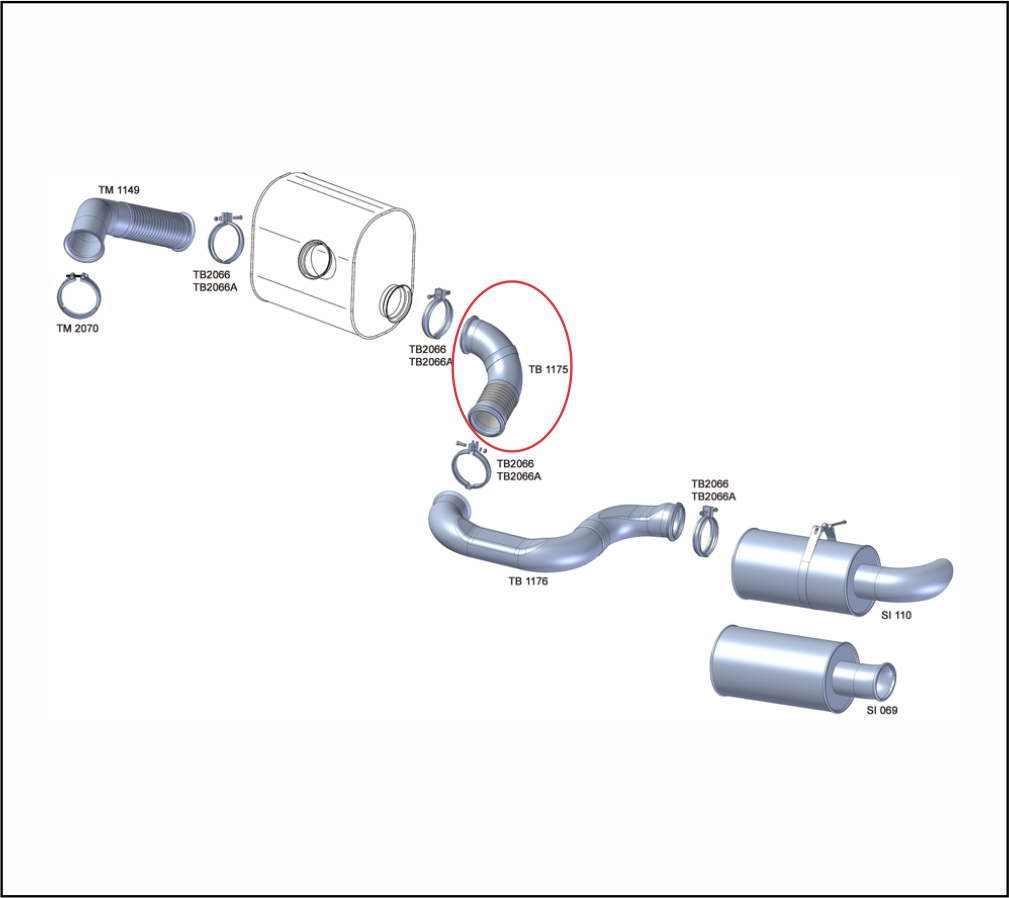 TM 1149

TB2066
TB2066A

TM 2070

TB2066
TB2066A

TB 1175

TB2066
TB2066A

TB2066
TB2066A

TB 1176

SI 110

SI 069