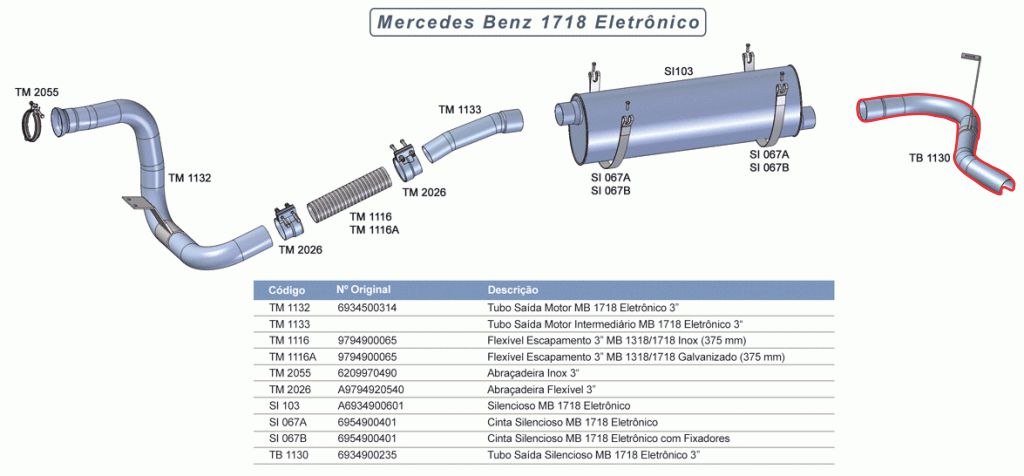 Mercedes Benz 1718 Eletrônico

TM 2055

TM 1132

TM 2026

TM 1116
TM 1116A

TM 2026

TM 1133

SI103

SI 067A
SI 067B

SI 067A
SI 067B

TB 1130

| Código | Nº Original | Descrição |
|---|---|---|
| TM 1132 | 6934500314 | Tubo Saída Motor MB 1718 Eletrônico 3" |
| TM 1133 | | Tubo Saída Motor Intermediário MB 1718 Eletrônico 3" |
| TM 1116 | 9794900065 | Flexível Escapamento 3" MB 1318/1718 Inox (375 mm) |
| TM 1116A | 9794900065 | Flexível Escapamento 3" MB 1318/1718 Galvanizado (375 mm) |
| TM 2055 | 6209970490 | Abraçadeira Inox 3" |
| TM 2026 | A9794920540 | Abraçadeira Flexível 3" |
| SI 103 | A6934900601 | Silencioso MB 1718 Eletrônico |
| SI 067A | 6954900401 | Cinta Silencioso MB 1718 Eletrônico |
| SI 067B | 6954900401 | Cinta Silencioso MB 1718 Eletrônico com Fixadores |
| TB 1130 | 6934900235 | Tubo Saída Silencioso MB 1718 Eletrônico 3" |