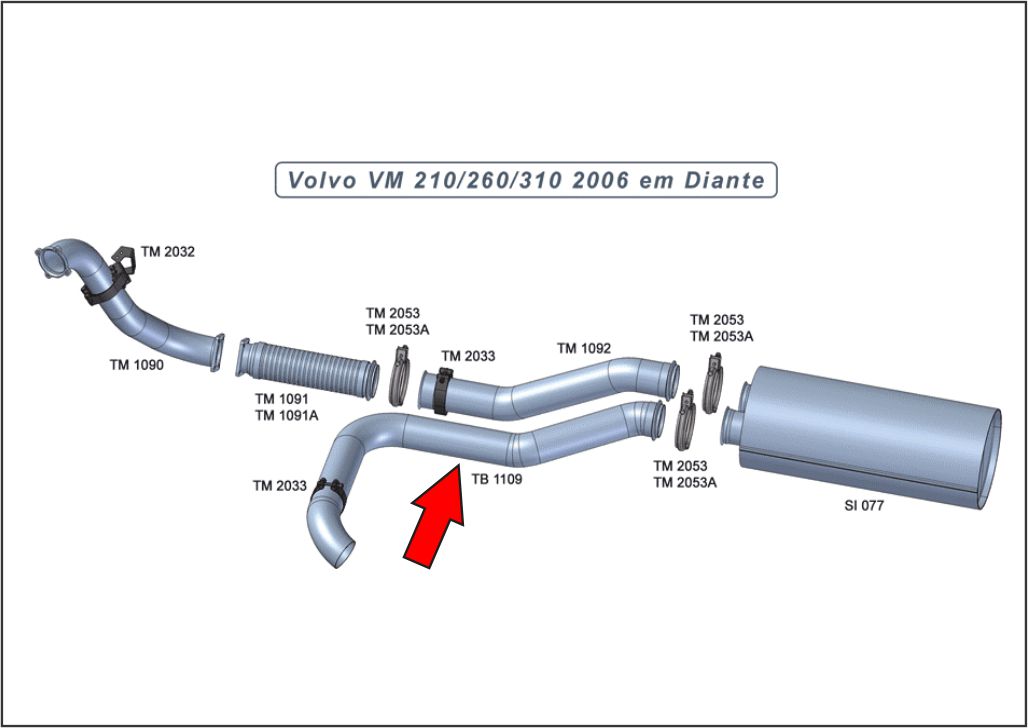 Volvo VM 210/260/310 2006 em Diante

TM 2032

TM 1090

TM 1091
TM 1091A

TM 2053
TM 2053A

TM 2033

TM 1092

TM 2053
TM 2053A

TM 2033

TB 1109

TM 2053
TM 2053A

SI 077