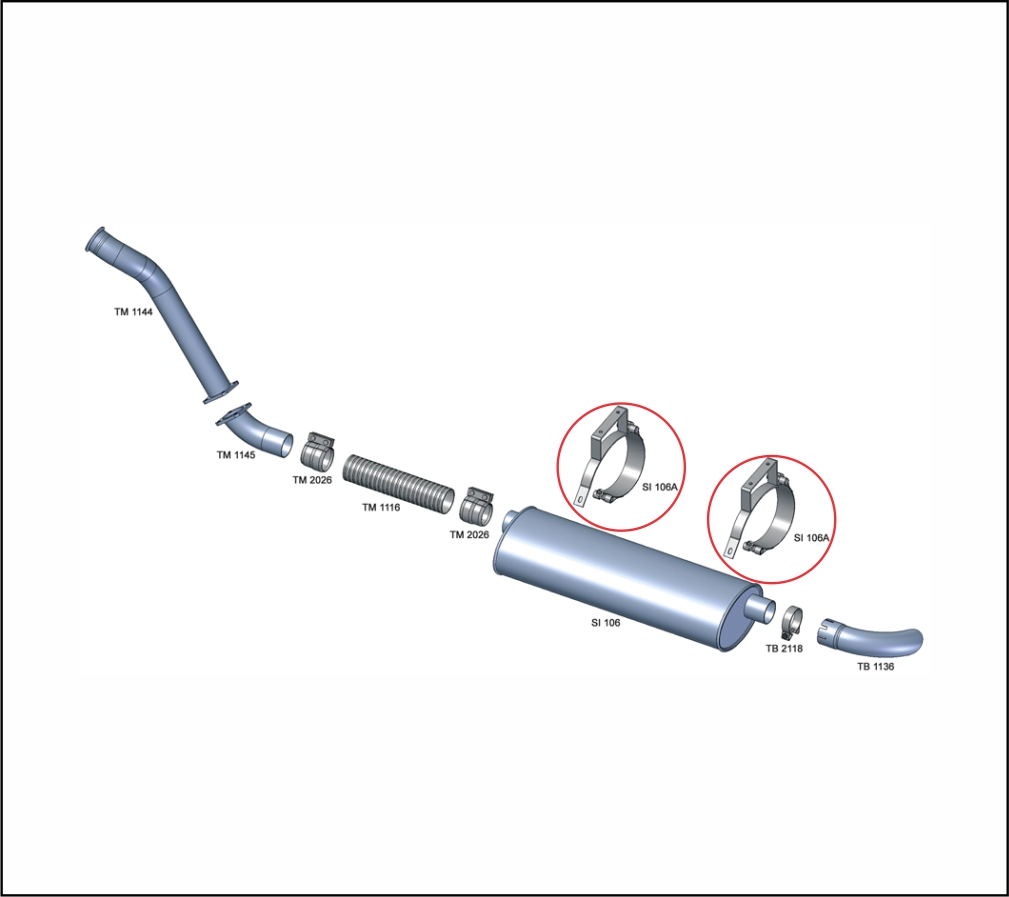 TM 1144

TM 1145

TM 2026

TM 1116

TM 2026

SI 106A

SI 106A

SI 106

TB 2118

TB 1136