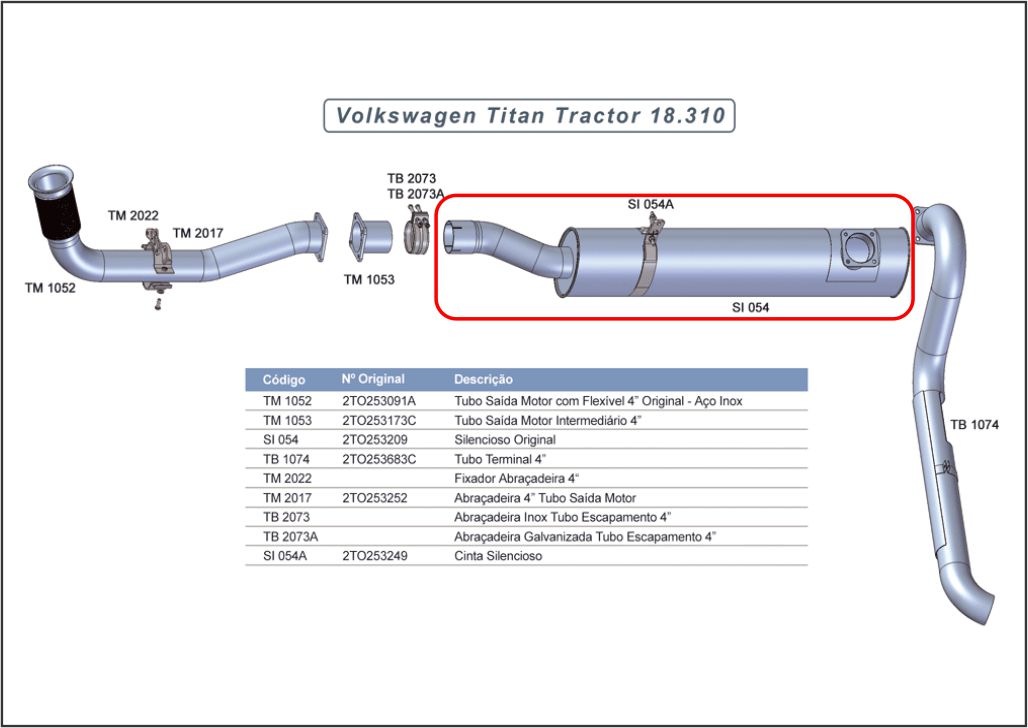 Volkswagen Titan Tractor 18.310

TM 2022
TM 2017
TM 1052
TB 2073
TB 2073A
TM 1053
SI 054A
SI 054
TB 1074

| Código | Nº Original | Descrição |
|---|---|---|
| TM 1052 | 2TO253091A | Tubo Saída Motor com Flexível 4" Original - Aço Inox |
| TM 1053 | 2TO253173C | Tubo Saída Motor Intermediário 4" |
| SI 054 | 2TO253209 | Silencioso Original |
| TB 1074 | 2TO253683C | Tubo Terminal 4" |
| TM 2022 | | Fixador Abraçadeira 4" |
| TM 2017 | 2TO253252 | Abraçadeira 4" Tubo Saída Motor |
| TB 2073 | | Abraçadeira Inox Tubo Escapamento 4" |
| TB 2073A | | Abraçadeira Galvanizada Tubo Escapamento 4" |
| SI 054A | 2TO253249 | Cinta Silencioso |