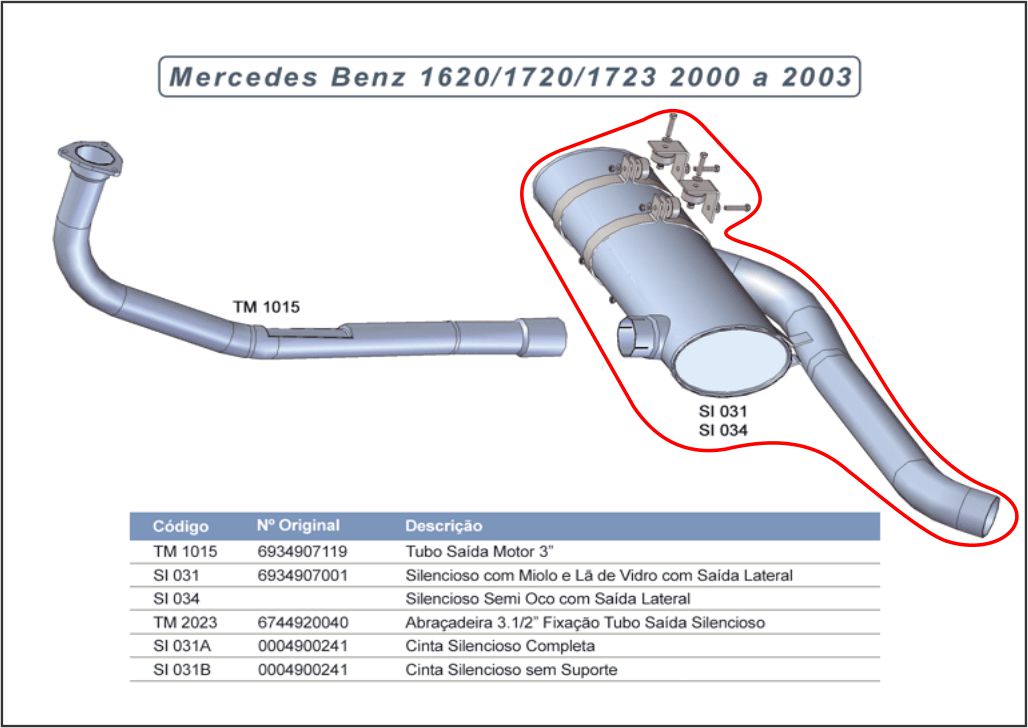 Mercedes Benz 1620/1720/1723 2000 a 2003

TM 1015

SI 031
SI 034

| Código | Nº Original | Descrição |
|---|---|---|
| TM 1015 | 6934907119 | Tubo Saída Motor 3” |
| SI 031 | 6934907001 | Silencioso com Miolo e Lã de Vidro com Saída Lateral |
| SI 034 | | Silencioso Semi Oco com Saída Lateral |
| TM 2023 | 6744920040 | Abraçadeira 3.1/2” Fixação Tubo Saída Silencioso |
| SI 031A | 0004900241 | Cinta Silencioso Completa |
| SI 031B | 0004900241 | Cinta Silencioso sem Suporte |