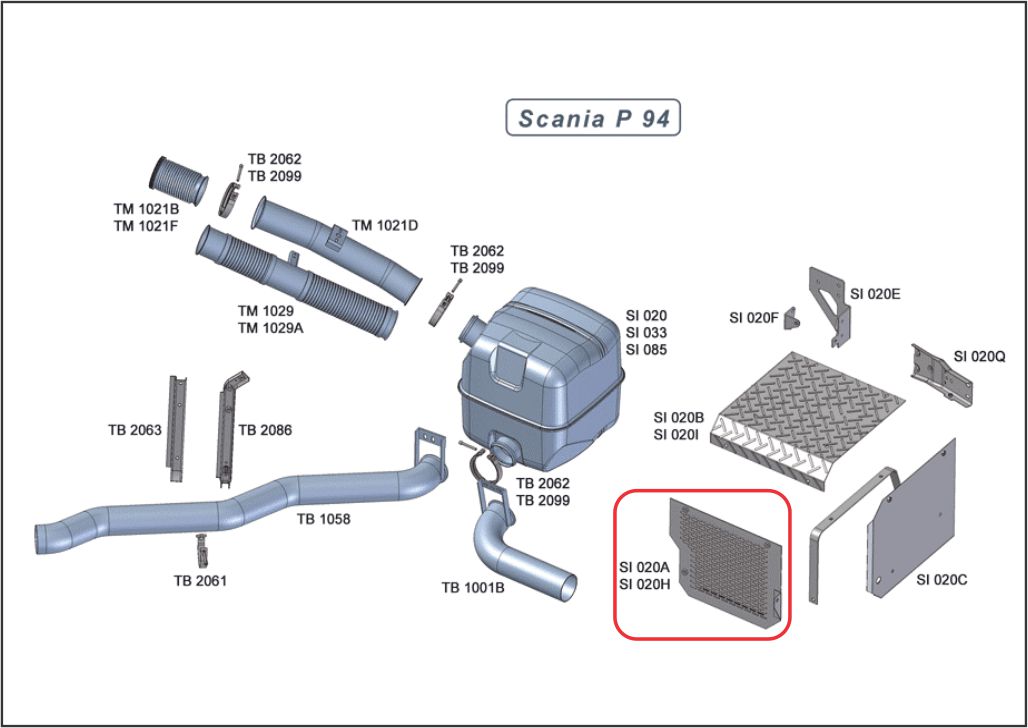 Scania P 94

TB 2062
TB 2099

TM 1021B
TM 1021F

TM 1021D

TB 2062
TB 2099

TM 1029
TM 1029A

SI 020
SI 033
SI 085

SI 020E

SI 020F

SI 020Q

TB 2063

TB 2086

SI 020B
SI 020I

TB 2062
TB 2099

TB 1058

TB 2061

TB 1001B

SI 020A
SI 020H

SI 020C