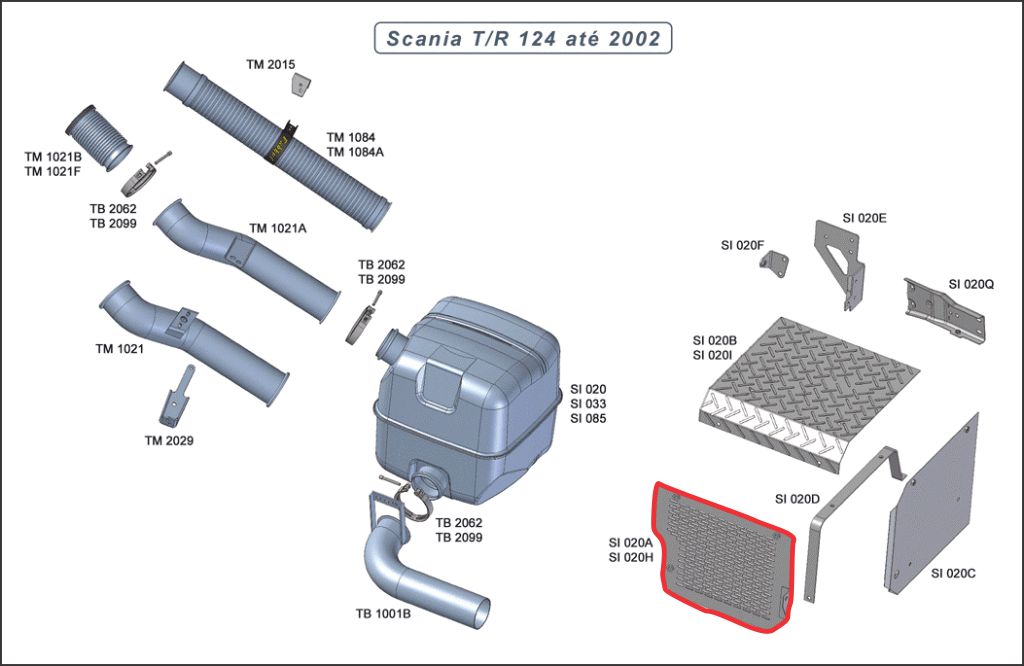 Scania T/R 124 até 2002

TM 2015

TM 1084
TM 1084A

TM 1021B
TM 1021F

TB 2062
TB 2099

TM 1021A

TB 2062
TB 2099

TM 1021

TM 2029

SI 020
SI 033
SI 085

TB 2062
TB 2099

TB 1001B

SI 020E

SI 020F

SI 020Q

SI 020B
SI 020I

SI 020D

SI 020A
SI 020H

SI 020C