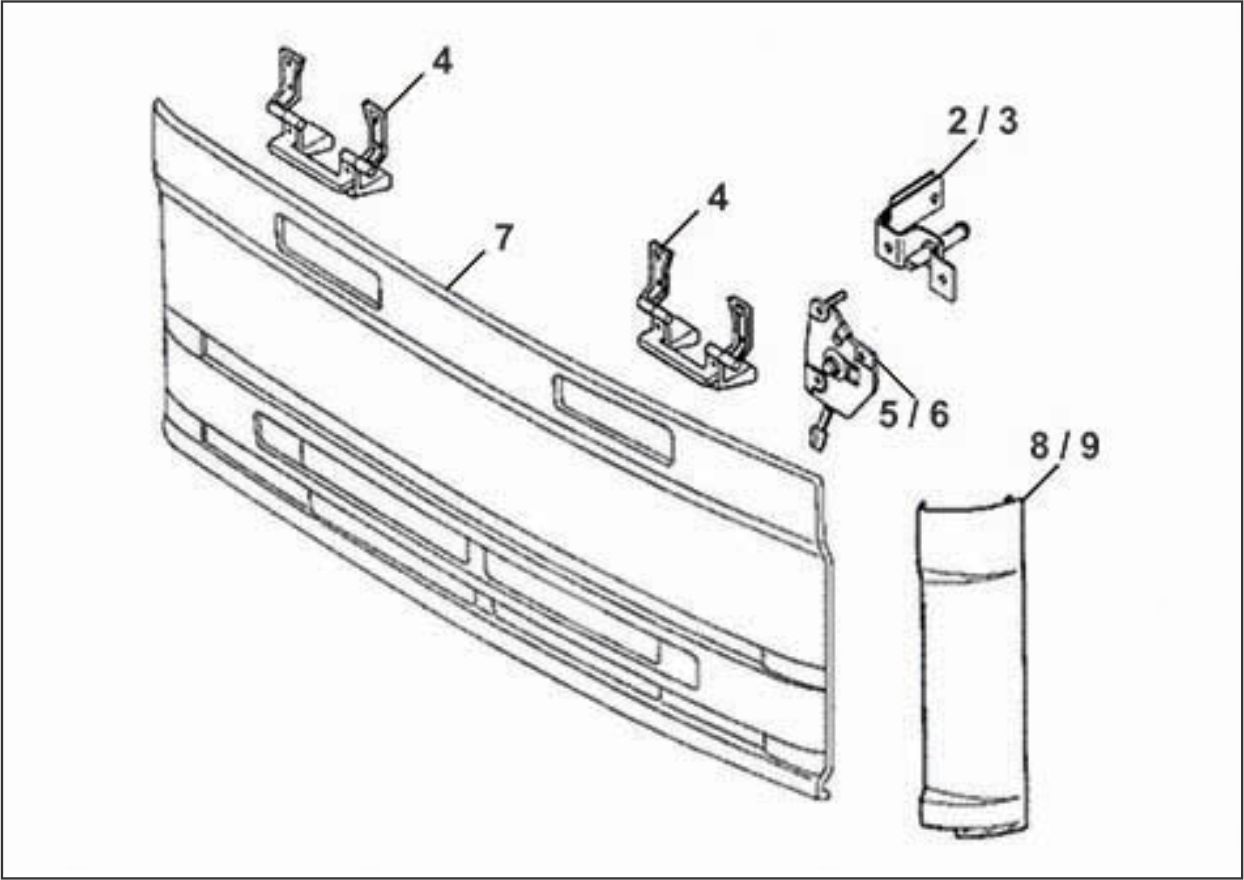 4
2 / 3
4
7
5 / 6
8 / 9