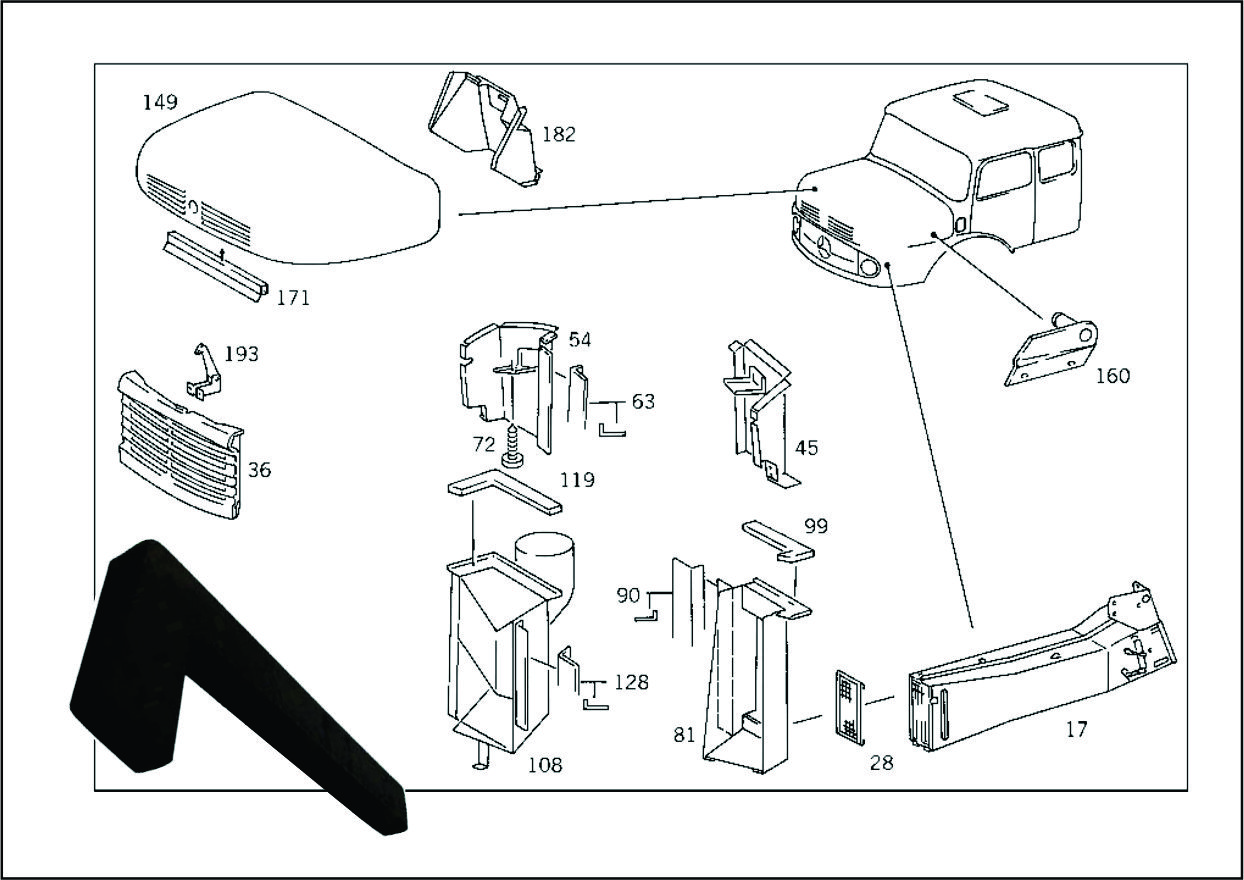 149
182
171
193
36
54
63
72
119
45
160
99
90
128
108
81
28
17