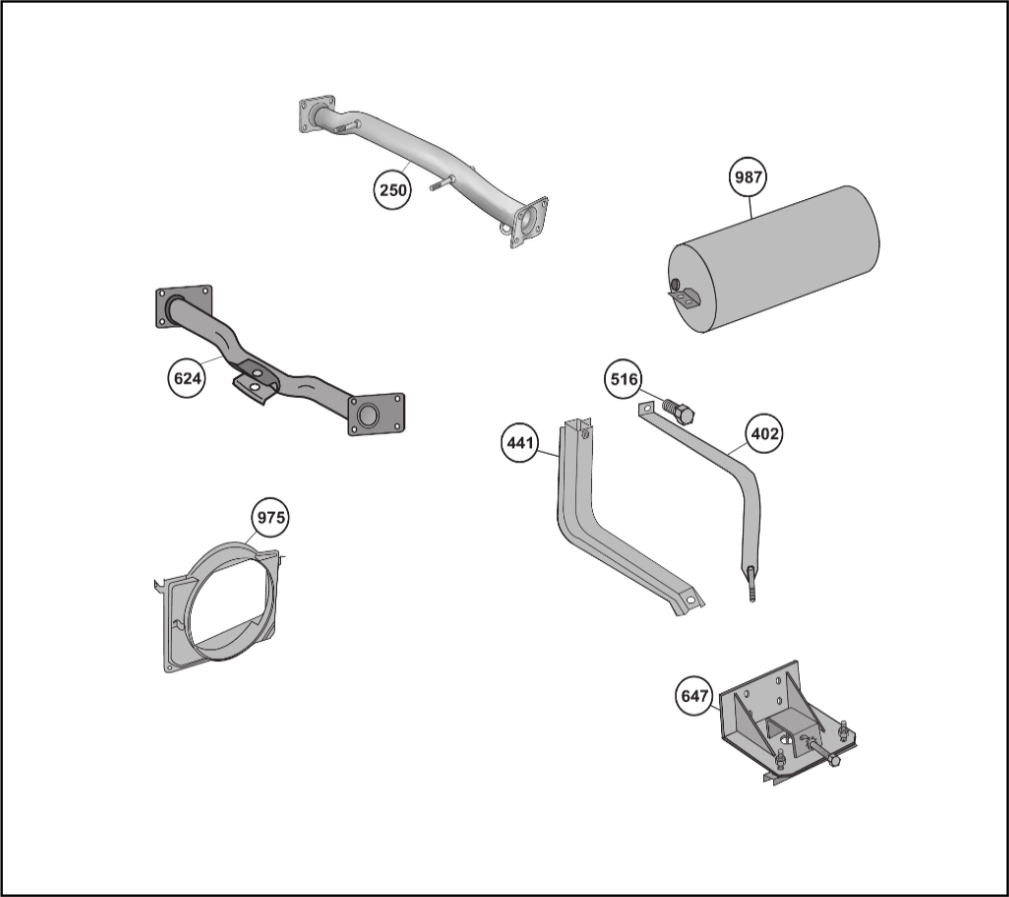 250

987

624

516

441

402

975

647