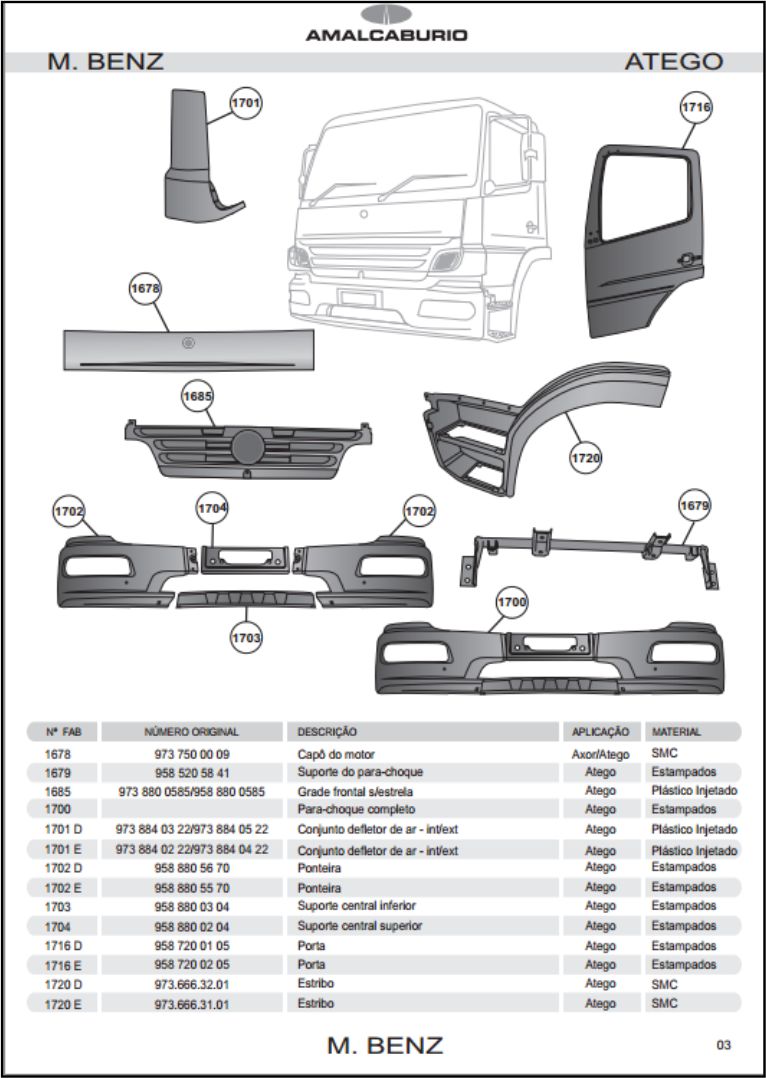 AMALCABURIO

M. BENZ

ATEGO

1701

1716

1678

1685

1720

1702

1704

1702

1679

1703

1700

| Nº FAB | NÚMERO ORIGINAL | DESCRIÇÃO | APLICAÇÃO | MATERIAL |
|---|---|---|---|---|
| 1678 | 973 750 00 09 | Capô do motor | Axor/Atego | SMC |
| 1679 | 958 520 58 41 | Suporte do para-choque | Atego | Estampados |
| 1685 | 973 880 0585/958 880 0585 | Grade frontal s/estrela | Atego | Plástico Injetado |
| 1700 | | Para-choque completo | Atego | Estampados |
| 1701 D | 973 884 03 22/973 884 05 22 | Conjunto defletor de ar - int/ext | Atego | Plástico Injetado |
| 1701 E | 973 884 02 22/973 884 04 22 | Conjunto defletor de ar - int/ext | Atego | Plástico Injetado |
| 1702 D | 958 880 56 70 | Ponteira | Atego | Estampados |
| 1702 E | 958 880 55 70 | Ponteira | Atego | Estampados |
| 1703 | 958 880 03 04 | Suporte central inferior | Atego | Estampados |
| 1704 | 958 880 02 04 | Suporte central superior | Atego | Estampados |
| 1716 D | 958 720 01 05 | Porta | Atego | Estampados |
| 1716 E | 958 720 02 05 | Porta | Atego | Estampados |
| 1720 D | 973.666.32.01 | Estribo | Atego | SMC |
| 1720 E | 973.666.31.01 | Estribo | Atego | SMC |

M. BENZ

03